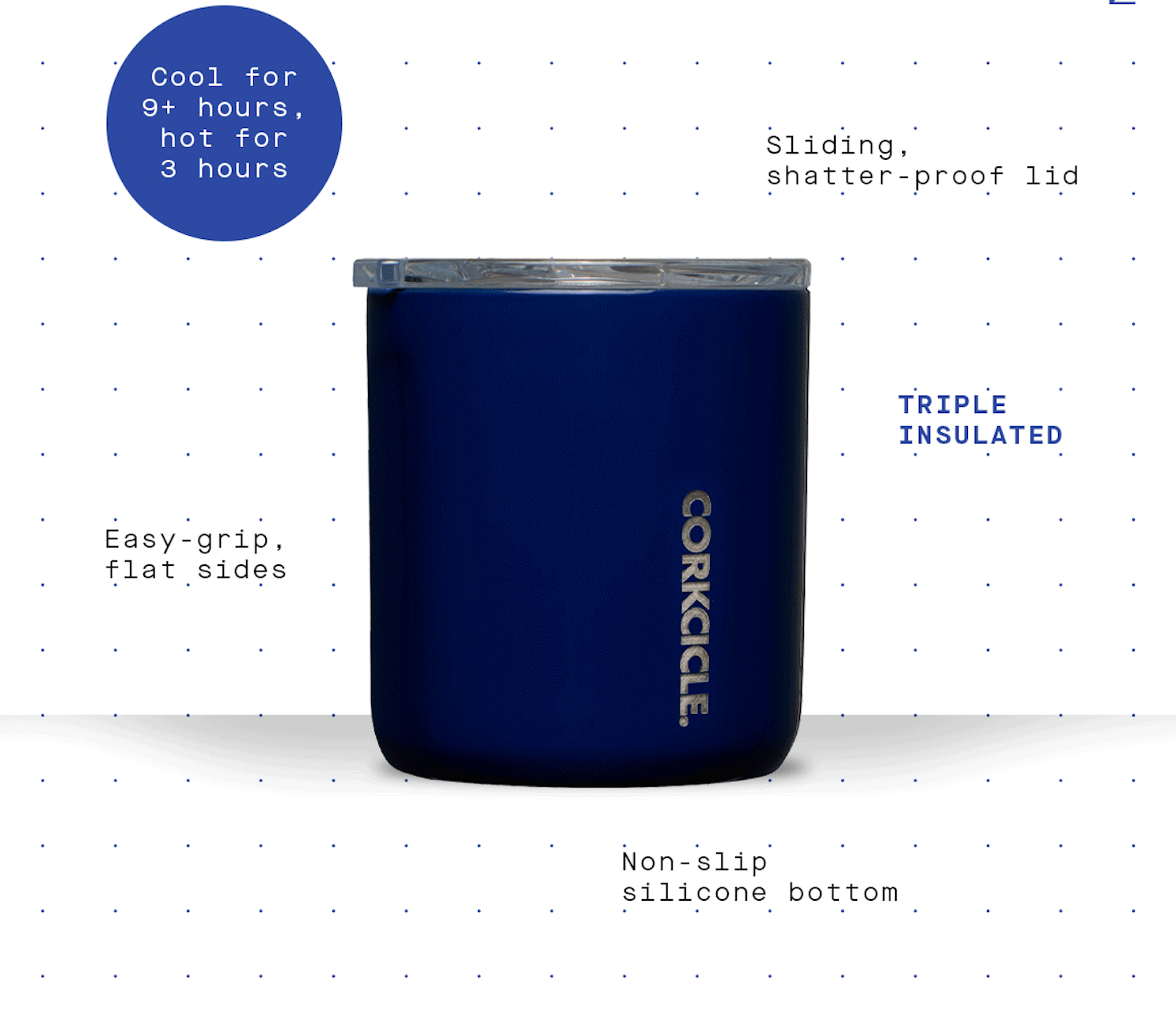 Cool for 9+ hours, hot for 3 hours

Sliding, shatter-proof lid

TRIPLE INSULATED

Easy-grip, flat sides

CORKCICLE.

Non-slip silicone bottom